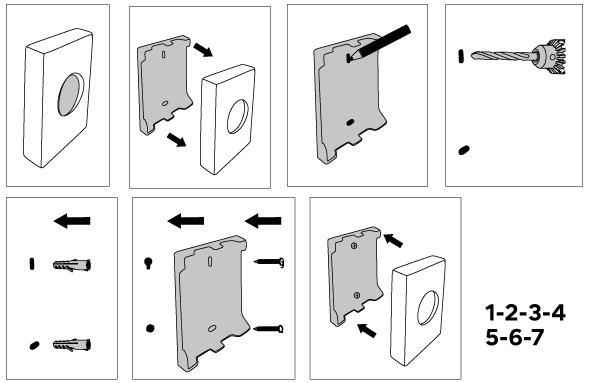 1-2-3-4
5-6-7