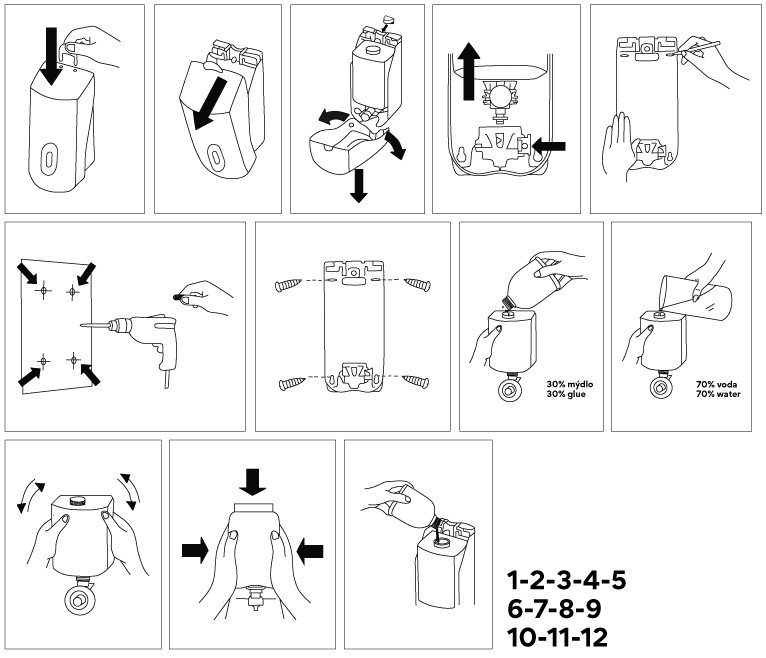 30% mýdlo
30% glue

70% voda
70% water

1-2-3-4-5
6-7-8-9
10-11-12