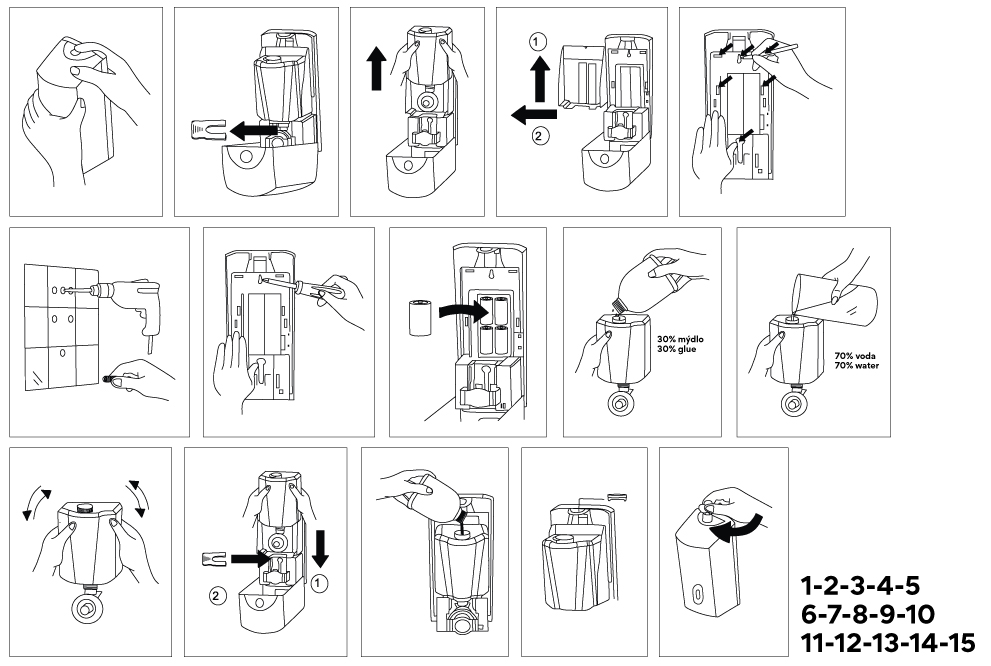 1
2

30% mýdlo
30% glue

70% voda
70% water

2
1

1-2-3-4-5
6-7-8-9-10
11-12-13-14-15