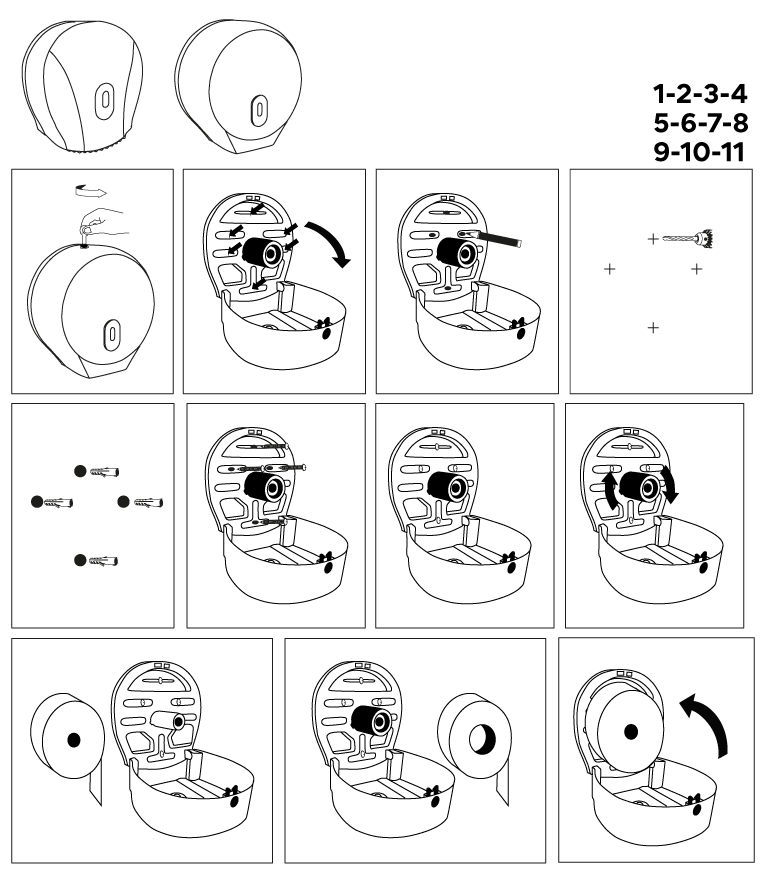 1-2-3-4
5-6-7-8
9-10-11