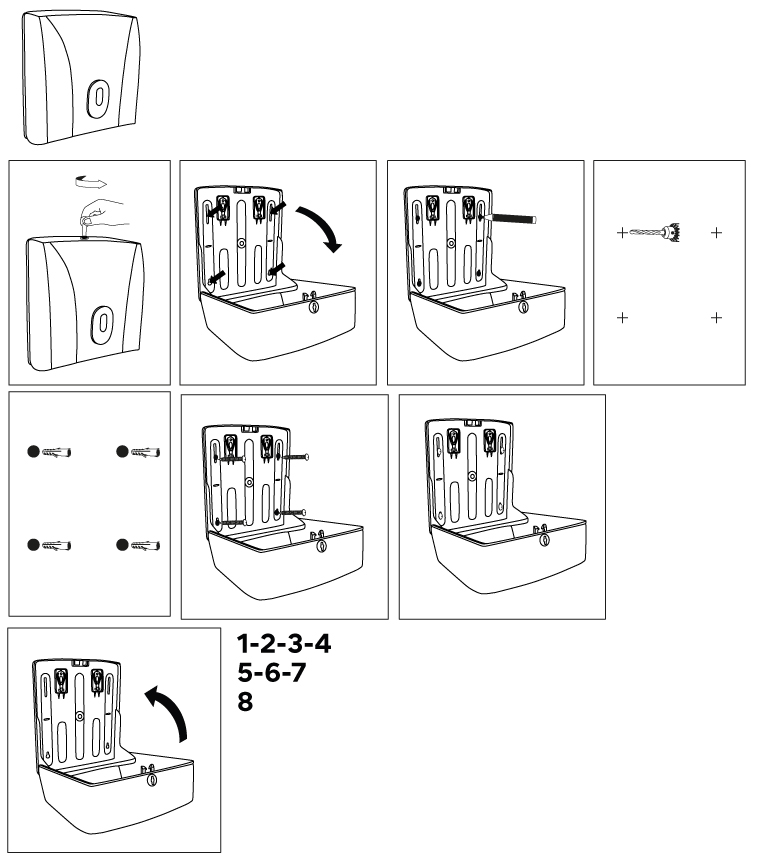 1-2-3-4
5-6-7
8