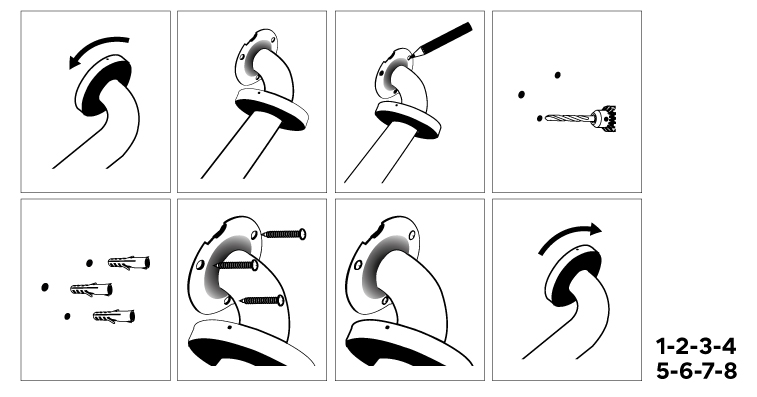 1-2-3-4
5-6-7-8