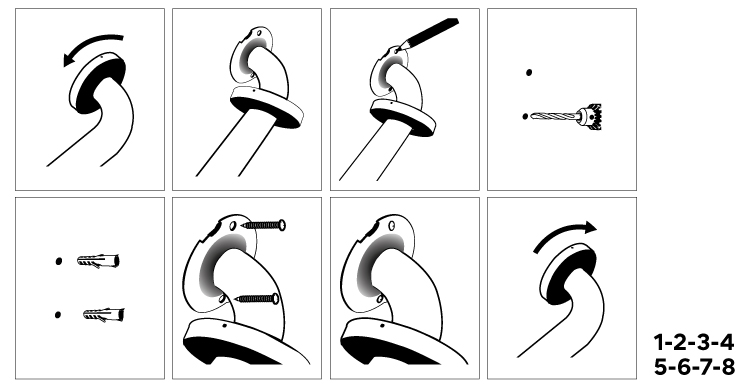 1-2-3-4
5-6-7-8