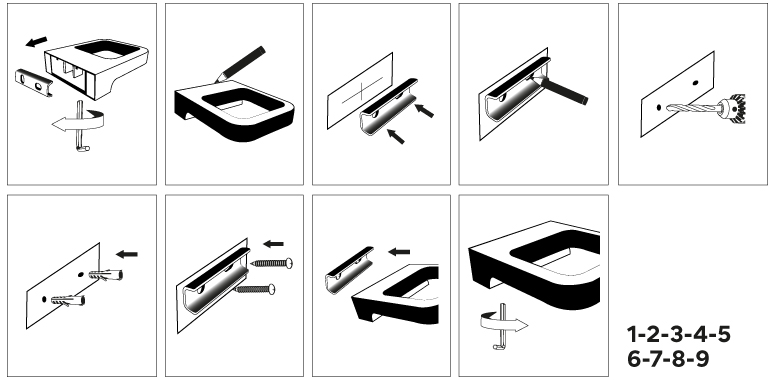 1-2-3-4-5
6-7-8-9