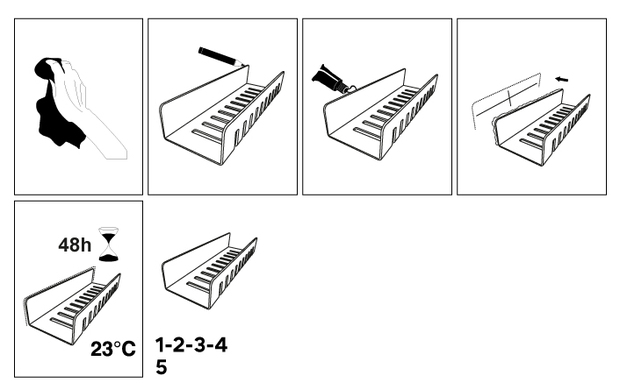 48h

23°C

1-2-3-4
5