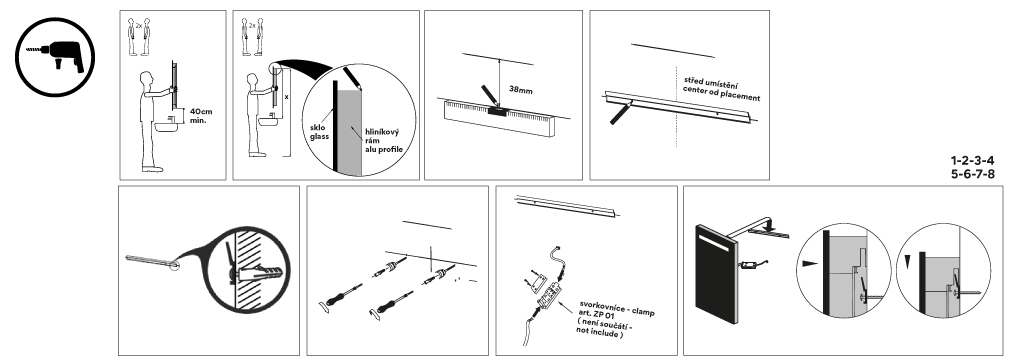 2x

40cm
min.

2x

x

sklo
glass

hliníkový
rám
alu profile

38mm

střed umístění
center od placement

1-2-3-4
5-6-7-8

svorkovnice - clamp
art. ZP 01
( není součástí -
not include )